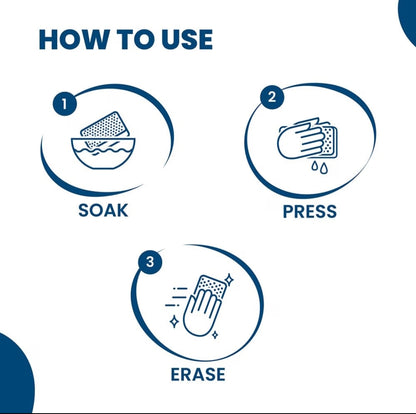 HOW TO USE

1

SOAK

2

PRESS

3

ERASE