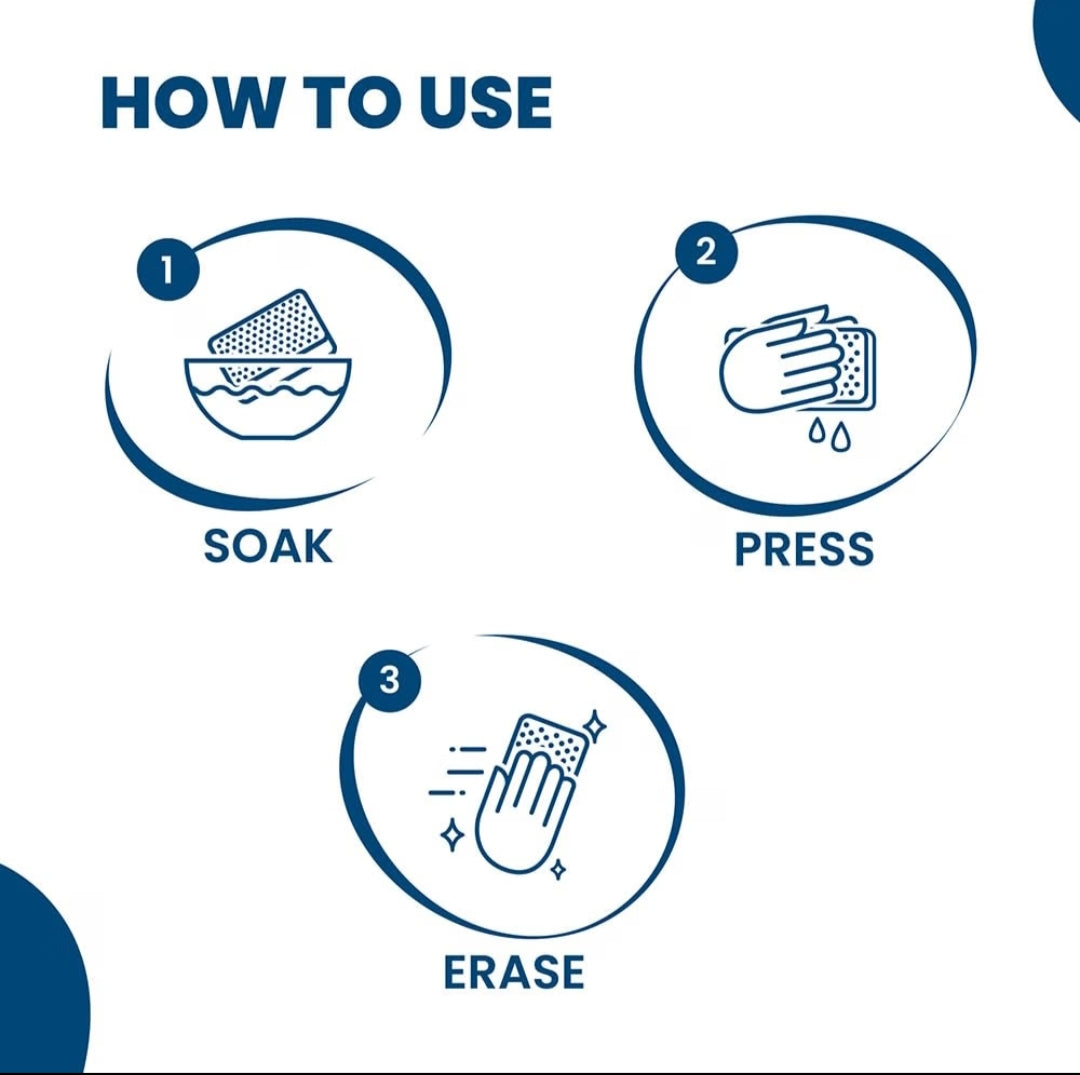 HOW TO USE

1

SOAK

2

PRESS

3

ERASE